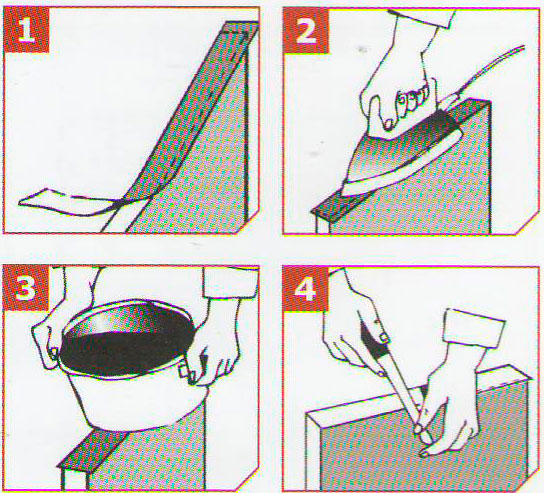 1

2

3

4